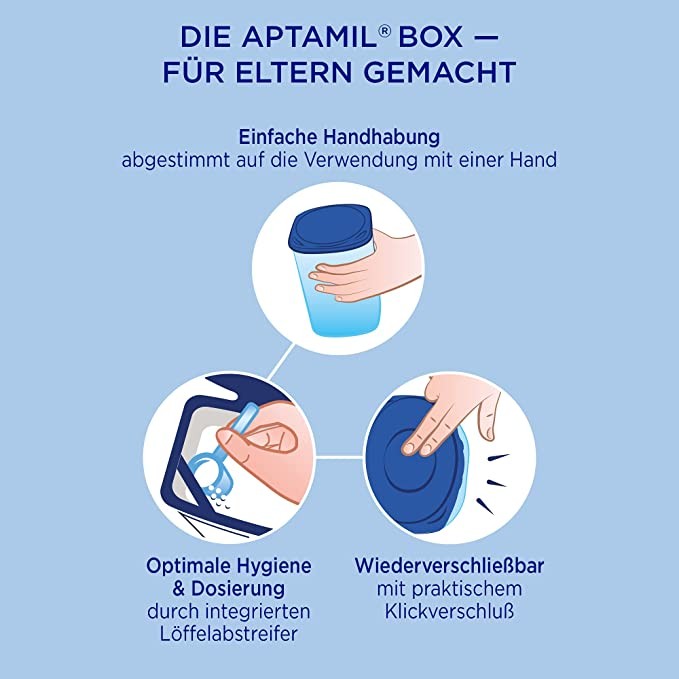 DIE APTAMIL® BOX — FÜR ELTERN GEMACHT

Einfache Handhabung
abgestimmt auf die Verwendung mit einer Hand

Optimale Hygiene & Dosierung
durch integrierten Löffelabstreifer

Wiederverschließbar
mit praktischem Klickverschluß