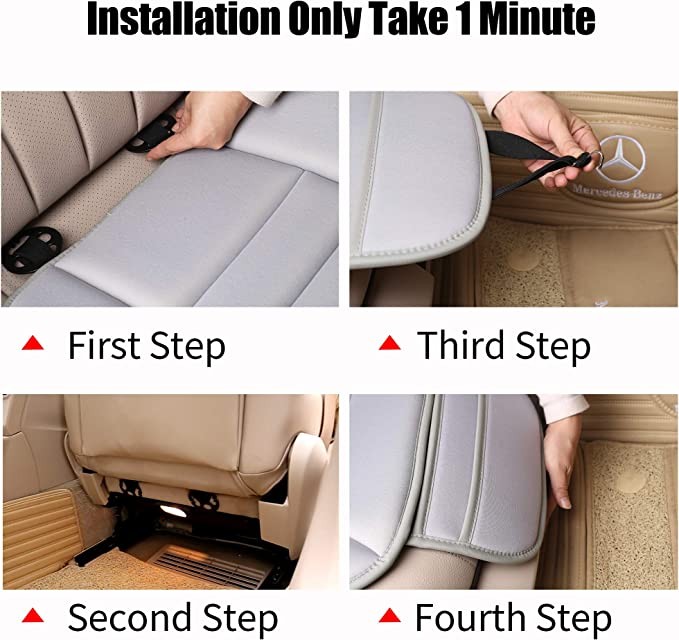 Installation Only Take 1 Minute

Mercedes-Benz

▲ First Step

▲ Third Step

▲ Second Step

▲ Fourth Step